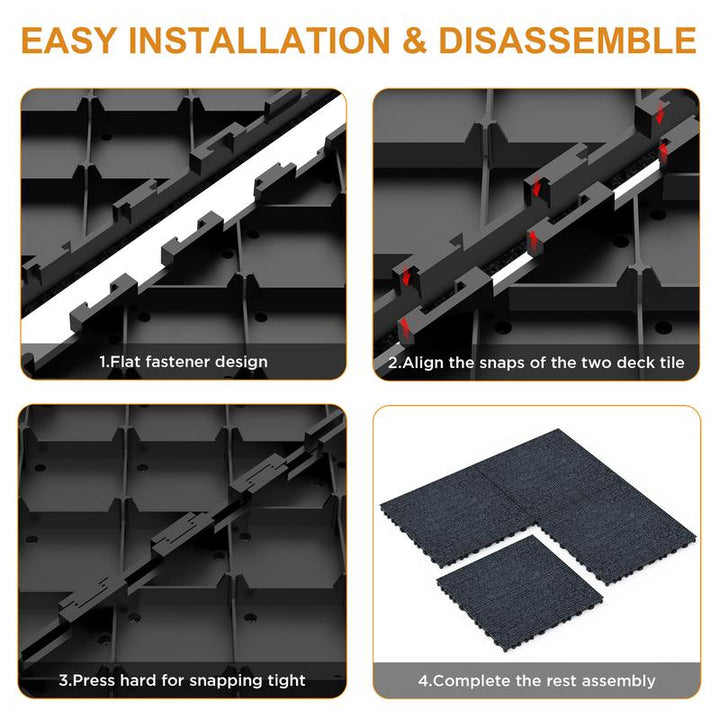 EASY INSTALLATION & DISASSEMBLE

1.Flat fastener design

2.Align the snaps of the two deck tile

3.Press hard for snapping tight

4.Complete the rest assembly