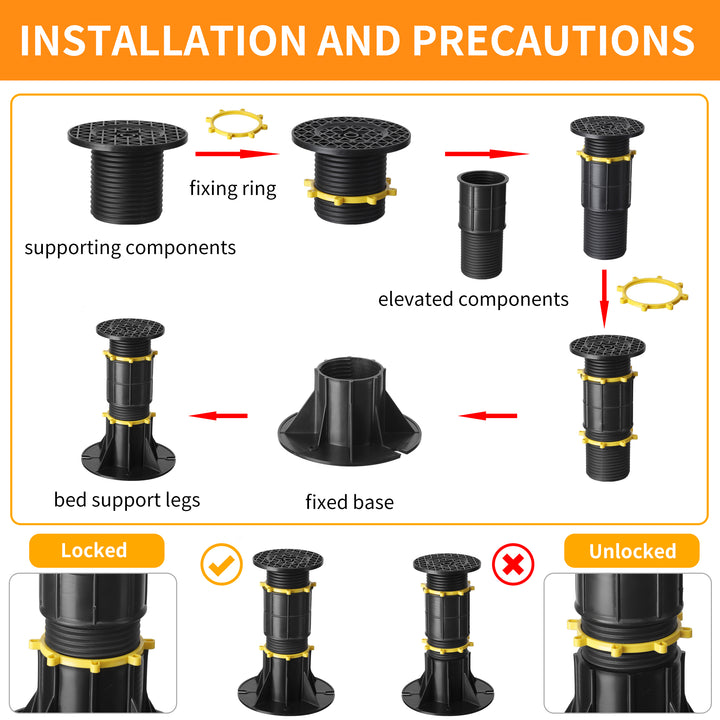 INSTALLATION AND PRECAUTIONS

fixing ring

supporting components

elevated components

bed support legs

fixed base

Locked

Unlocked