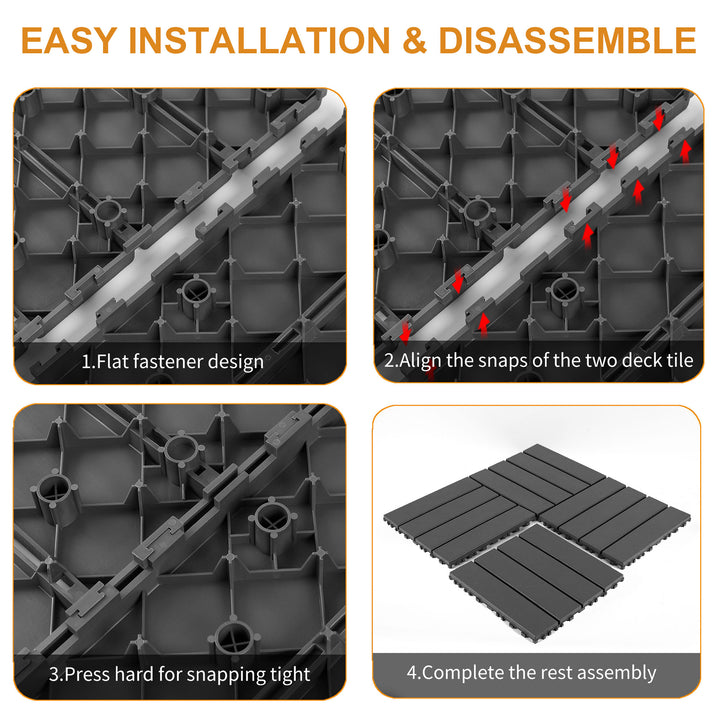 EASY INSTALLATION & DISASSEMBLE

1.Flat fastener design

2.Align the snaps of the two deck tile

3.Press hard for snapping tight

4.Complete the rest assembly